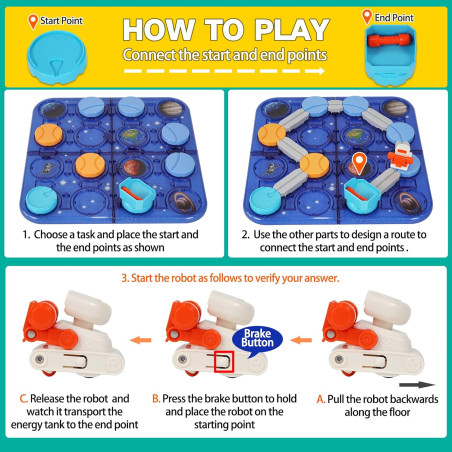 Start Point

HOW TO PLAY

Connect the start and end points

End Point

1. Choose a task and place the start and the end points as shown

2. Use the other parts to design a route to connect the start and end points .

3. Start the robot as follows to verify your answer.

Brake Button

C. Release the robot and watch it transport the energy tank to the end point

B. Press the brake button to hold and place the robot on the starting point

A. Pull the robot backwards along the floor